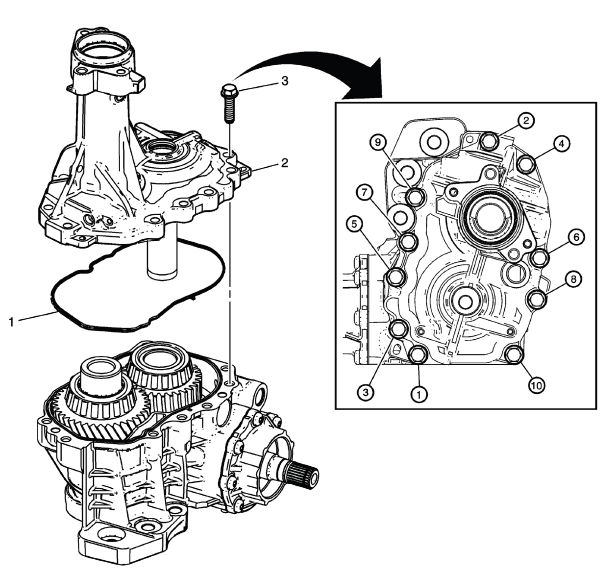 3
2
1
2
9
4
7
5
6
8
3
1
10