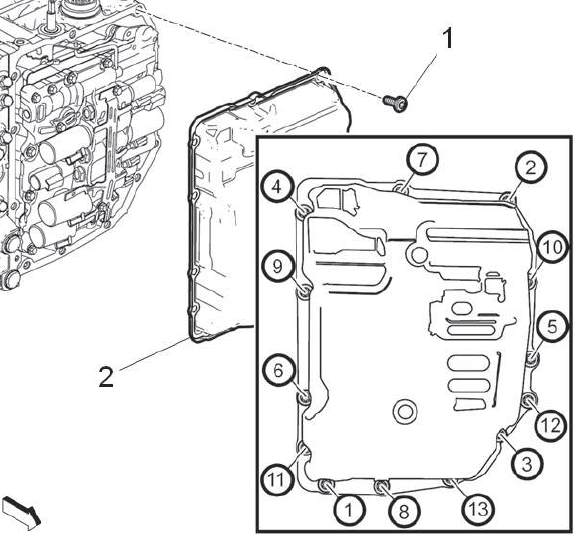 1
2
7
2
4
10
9
5
6
12
3
11
1
8
13