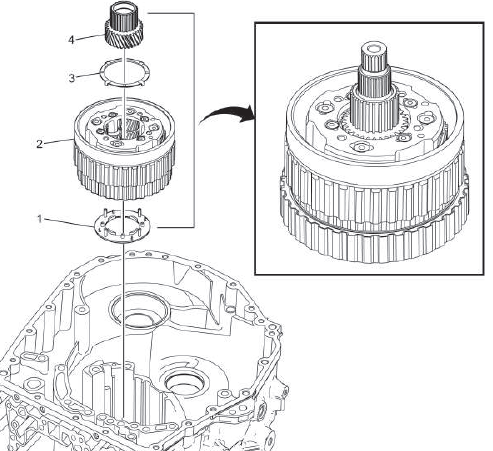 4
3
2
1